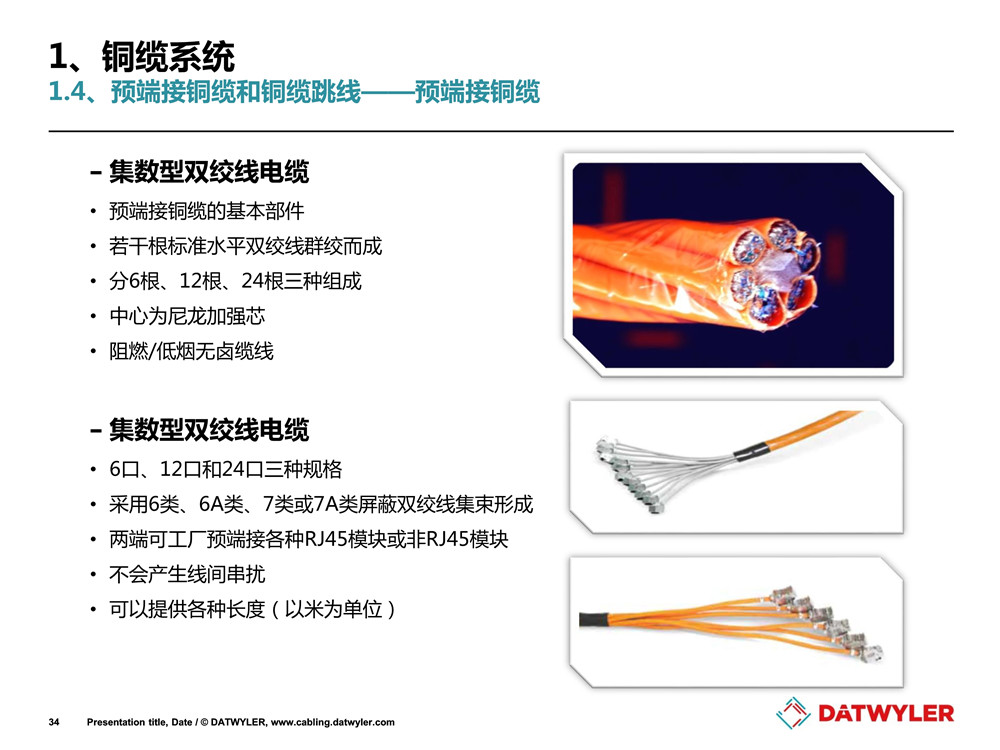 1、铜缆系统

1.4、预端接铜缆和铜缆跳线——预端接铜缆

– 集数型双绞线电缆

• 预端接铜缆的基本部件
• 若干根标准水平双绞线群绞而成
• 分6根、12根、24根三种组成
• 中心为尼龙加强芯
• 阻燃/低烟无卤缆线

– 集数型双绞线电缆

• 6口、12口和24口三种规格
• 采用6类、6A类、7类或7A类屏蔽双绞线集束形成
• 两端可工厂预端接各种RJ45模块或非RJ45模块
• 不会产生线间串扰
• 可以提供各种长度（以米为单位）

34 Presentation title, Date / © DATWYLER, www.cabling.datwyler.com

DATWYLER