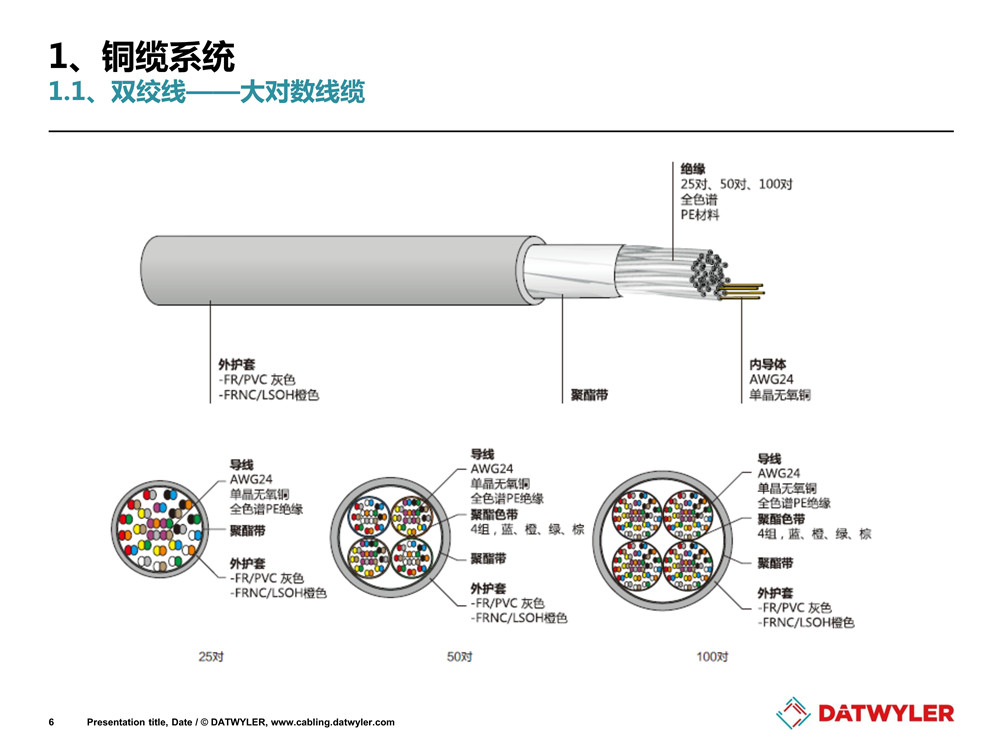 1、铜缆系统
1.1、双绞线——大对数线缆

绝缘
25对、50对、100对
全色谱
PE材料

外护套
-FR/PVC 灰色
-FRNC/LSOH橙色

聚酯带

内导体
AWG24
单晶无氧铜

导线
AWG24
单晶无氧铜
全色谱PE绝缘

聚酯带

外护套
-FR/PVC 灰色
-FRNC/LSOH橙色

25对

导线
AWG24
单晶无氧铜
全色谱PE绝缘
聚酯色带
4组，蓝、橙、绿、棕

聚酯带

外护套
-FR/PVC 灰色
-FRNC/LSOH橙色

50对

导线
AWG24
单晶无氧铜
全色谱PE绝缘
聚酯色带
4组，蓝、橙、绿、棕

聚酯带

外护套
-FR/PVC 灰色
-FRNC/LSOH橙色

100对

6 Presentation title, Date / © DATWYLER, www.cabling.datwyler.com

DATWYLER